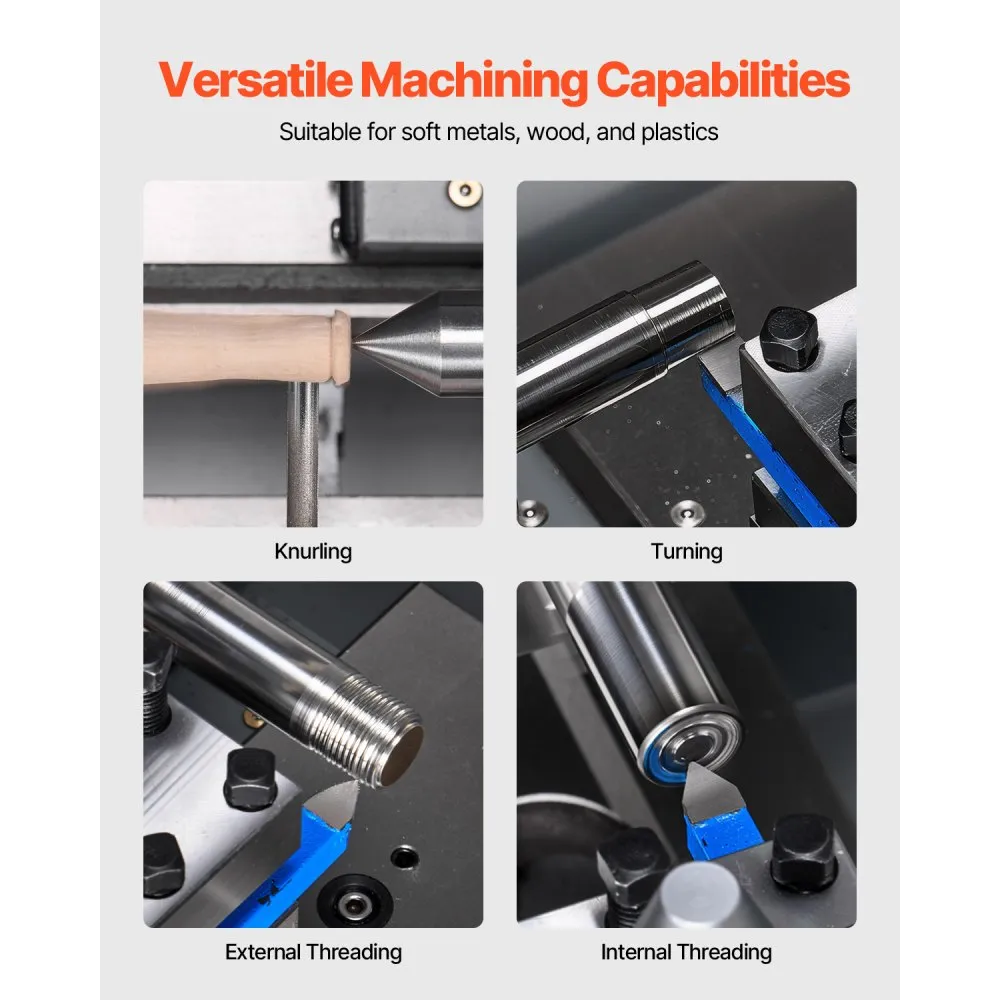 Versatile Machining Capabilities

Suitable for soft metals, wood, and plastics

Knurling

Turning

External Threading

Internal Threading