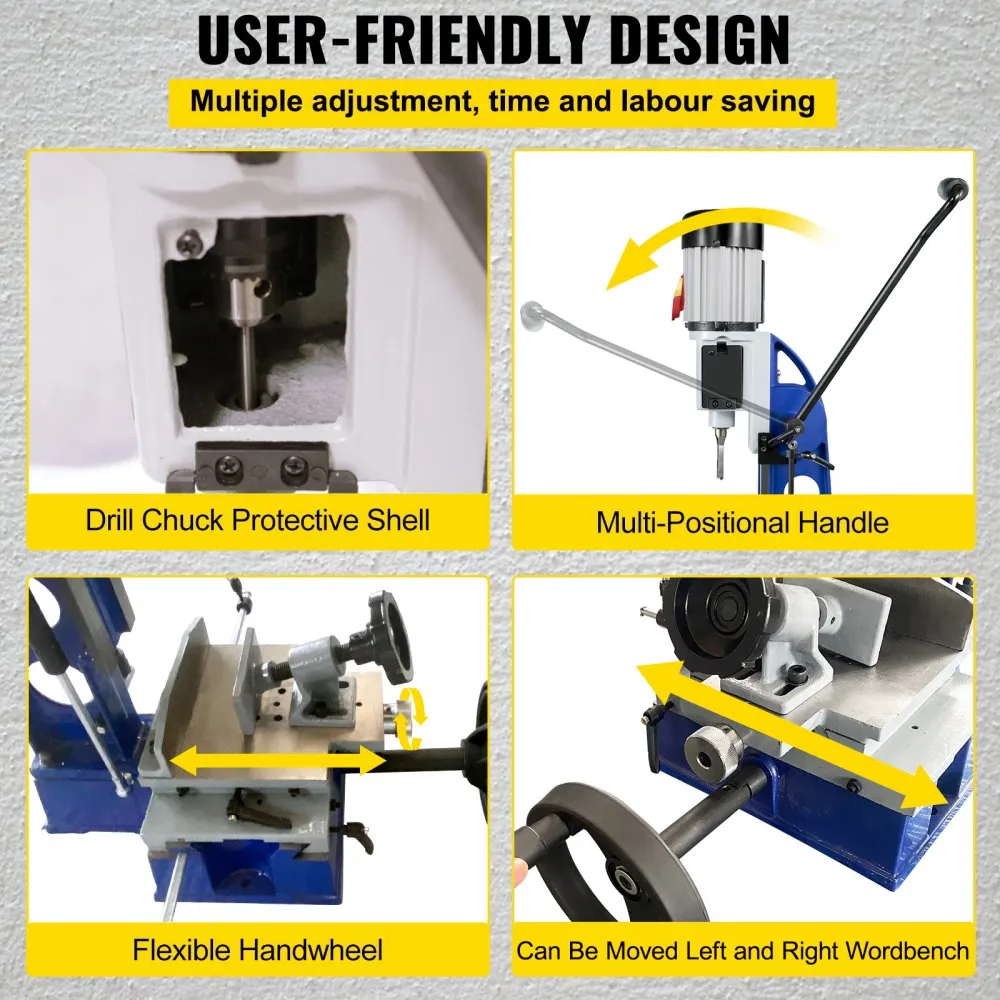 USER-FRIENDLY DESIGN

Multiple adjustment, time and labour saving

Drill Chuck Protective Shell

Multi-Positional Handle

Flexible Handwheel

Can Be Moved Left and Right Wordbench